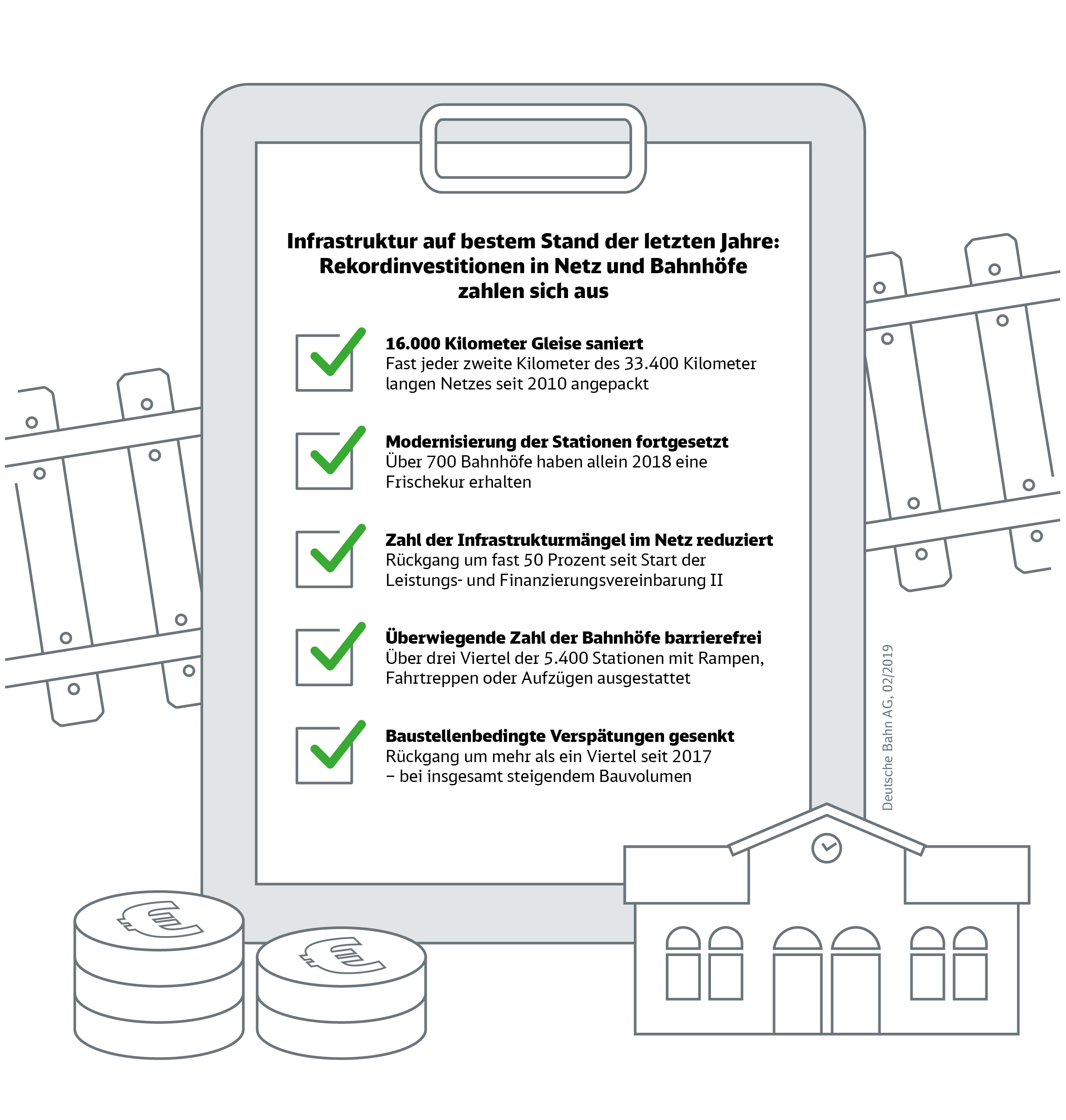 Infrastruktur auf bestem Stand der letzten Jahre: Rekordinvestitionen in Netz und Bahnhöfe zahlen sich aus

16.000 Kilometer Gleise saniert
Fast jeder zweite Kilometer des 33.400 Kilometer langen Netzes seit 2010 angepackt

Modernisierung der Stationen fortgesetzt
Über 700 Bahnhöfe haben allein 2018 eine Frischekur erhalten

Zahl der Infrastrukturmängel im Netz reduziert
Rückgang um fast 50 Prozent seit Start der Leistungs- und Finanzierungsvereinbarung II

Überwiegende Zahl der Bahnhöfe barrierefrei
Über drei Viertel der 5.400 Stationen mit Rampen, Fahrtreppen oder Aufzügen ausgestattet

Baustellenbedingte Verspätungen gesenkt
Rückgang um mehr als ein Viertel seit 2017 – bei insgesamt steigendem Bauvolumen

Deutsche Bahn AG, 02/2019